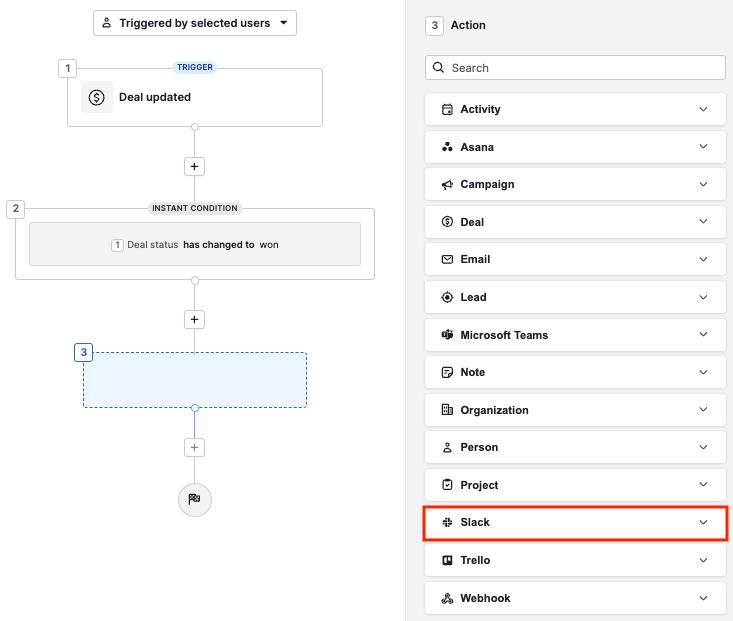 Triggered by selected users

1
TRIGGER
Deal updated

+

2
INSTANT CONDITION
1 Deal status has changed to won

+

3

+

3 Action

Search

Activity
Asana
Campaign
Deal
Email
Lead
Microsoft Teams
Note
Organization
Person
Project
Slack
Trello
Webhook